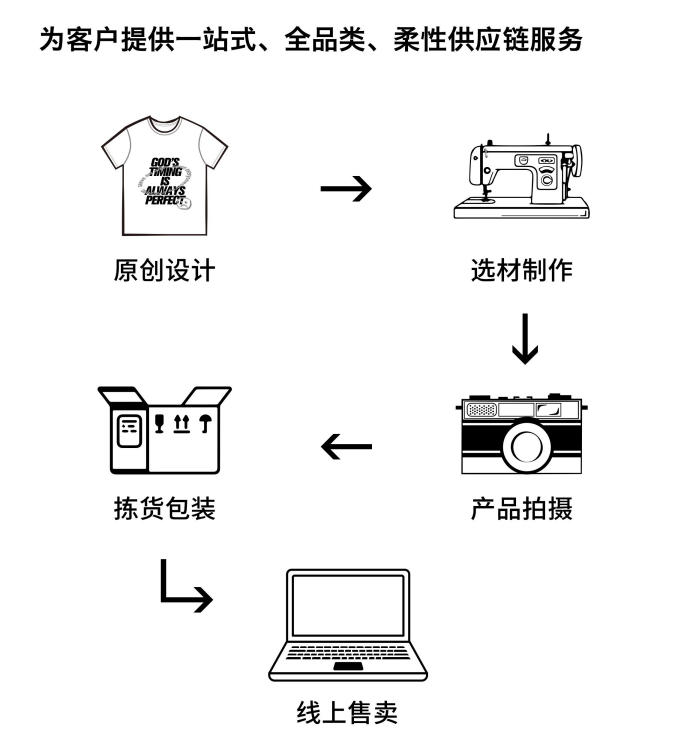 为客户提供一站式、全品类、柔性供应链服务

GOD'S TIMING IS ALWAYS PERFECT

原创设计

选材制作

产品拍摄

拣货包装

线上售卖